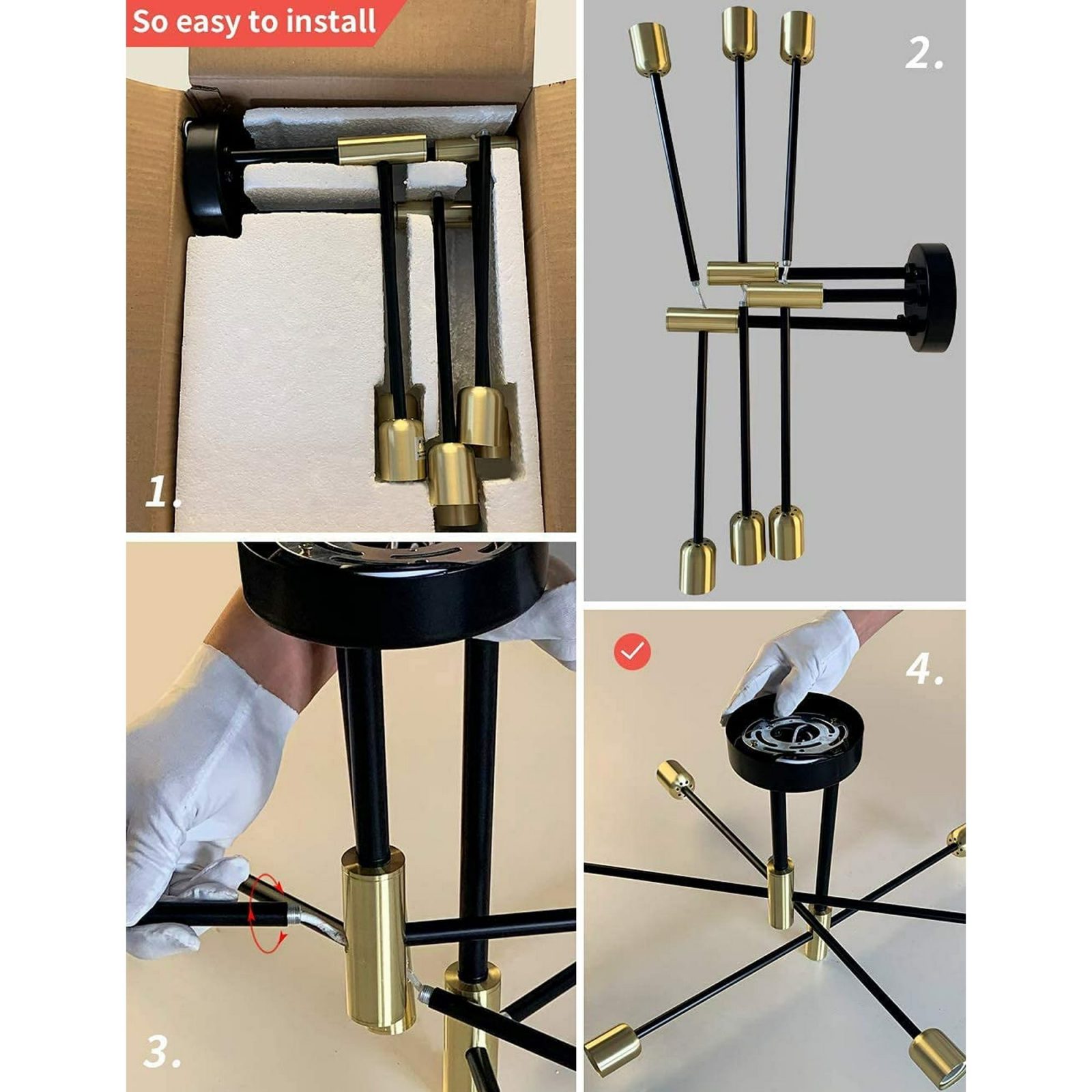 So easy to install

1.

2.

3.

4.